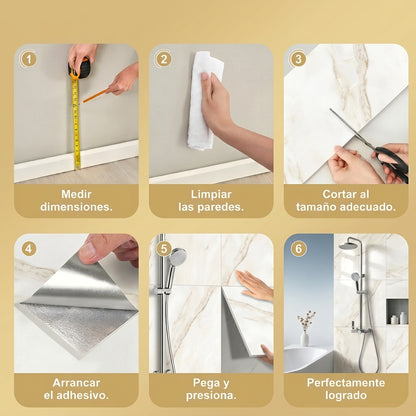 1

Medir dimensiones.

2

Limpiar las paredes.

3

Cortar al tamaño adecuado.

4

Arrancar el adhesivo.

5

Pega y presiona.

6

Perfectamente logrado